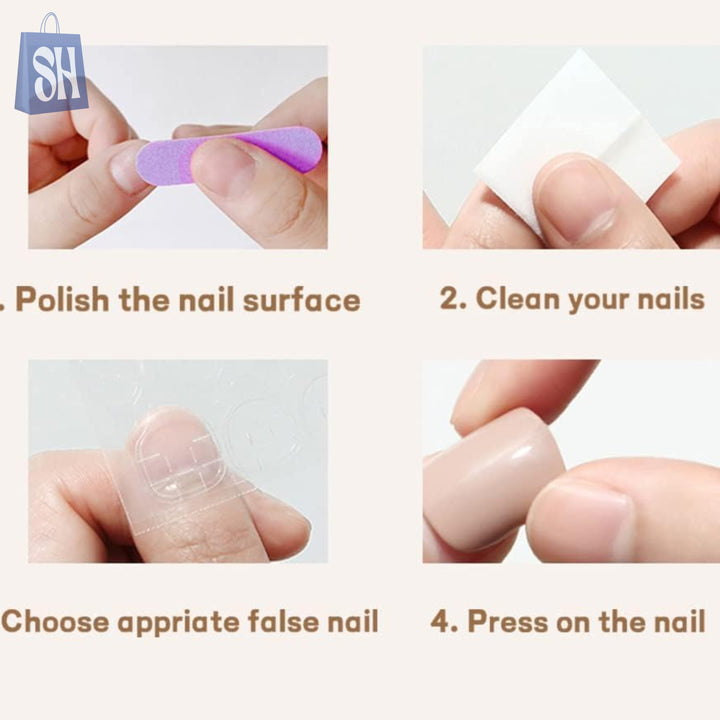 SH

. Polish the nail surface

2. Clean your nails

Choose appriate false nail

4. Press on the nail